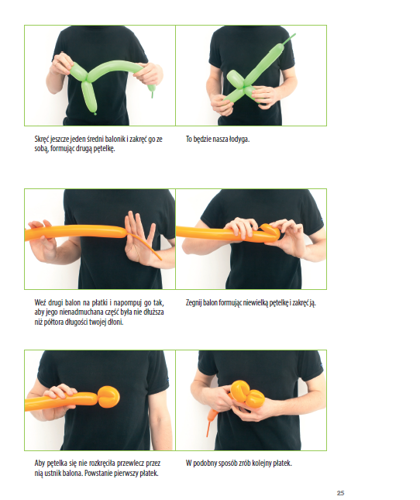 Skręć jeszcze jeden średni balonik i zakręć go ze sobą, formując drugą pętelkę.

To będzie nasza łodyga.

Weź drugi balon na płatki i napompuj go tak, aby jego nienadmuchana część była nie dłuższa niż półtora długości twojej dłoni.

Zegnij balon formując niewielką pętelkę i zakręć ją.

Aby pętelka się nie rozkręciła przewlecz przez nią ustnik balona. Powstanie pierwszy płatek.

W podobny sposób zrób kolejny płatek.

25